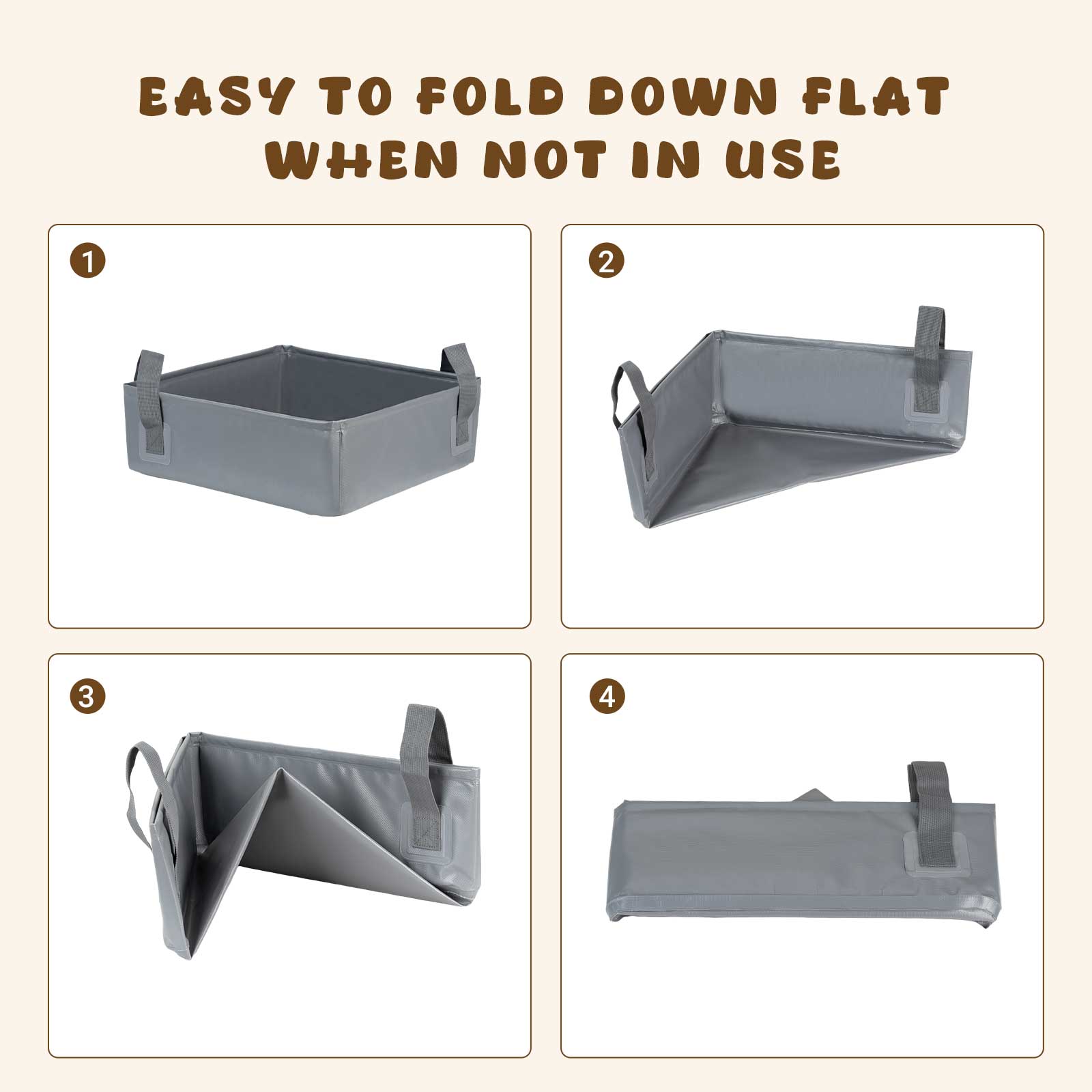 EASY TO FOLD DOWN FLAT WHEN NOT IN USE

1

2

3

4