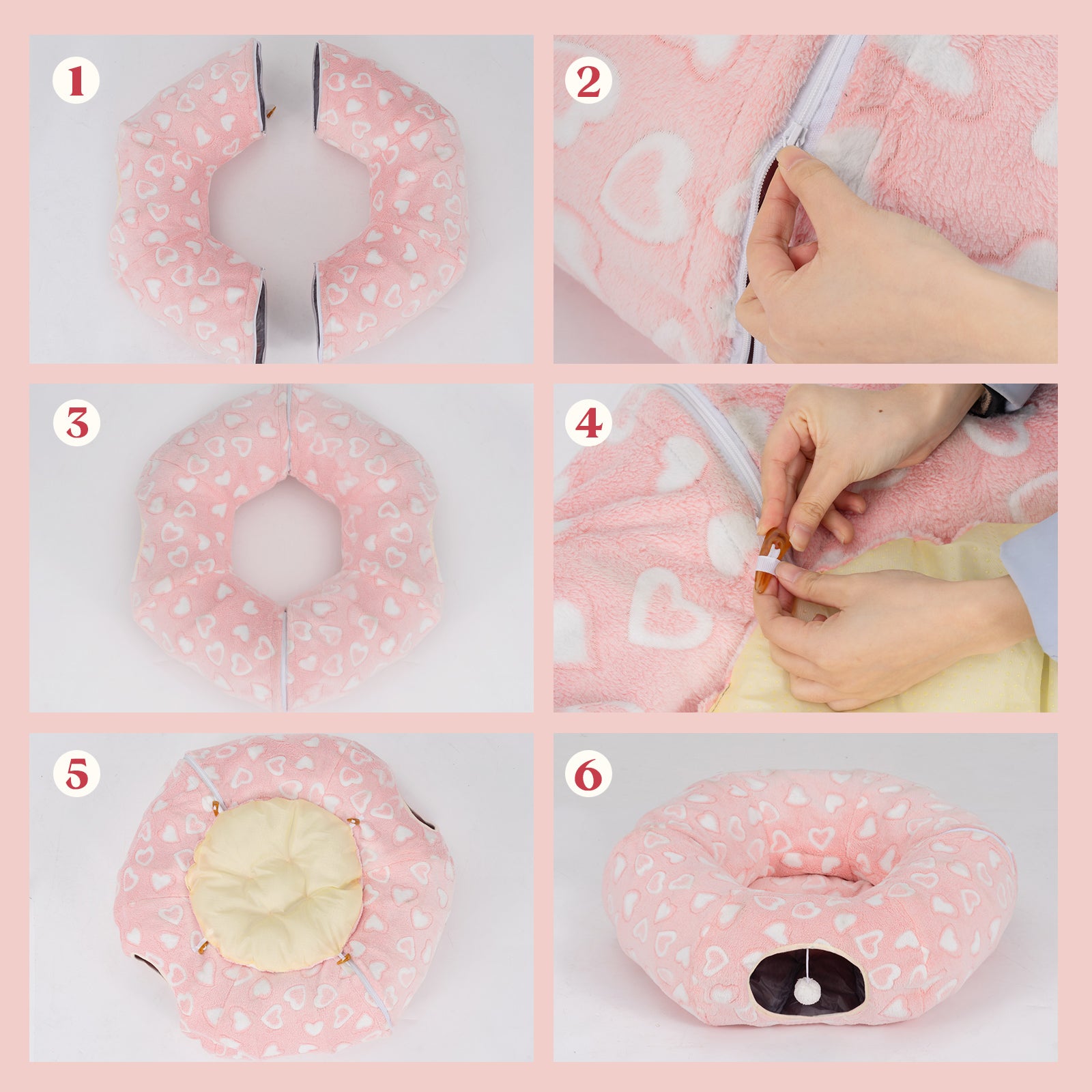 1

2

3

4

5

6